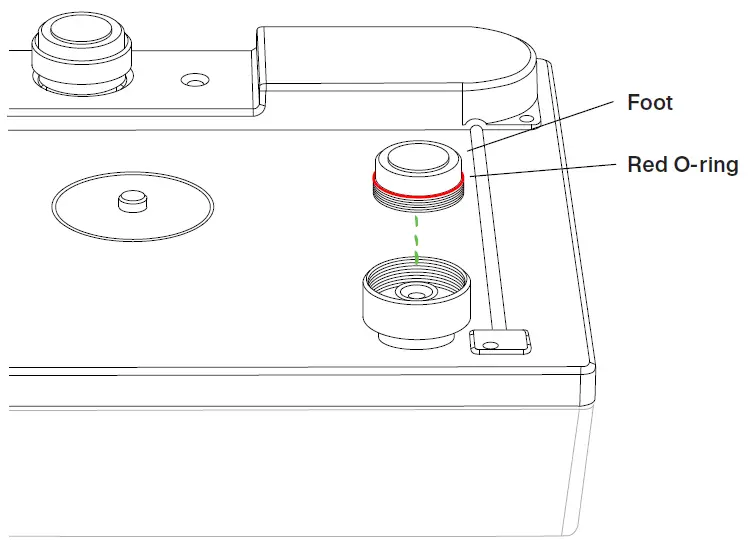 Foot
Red O-ring