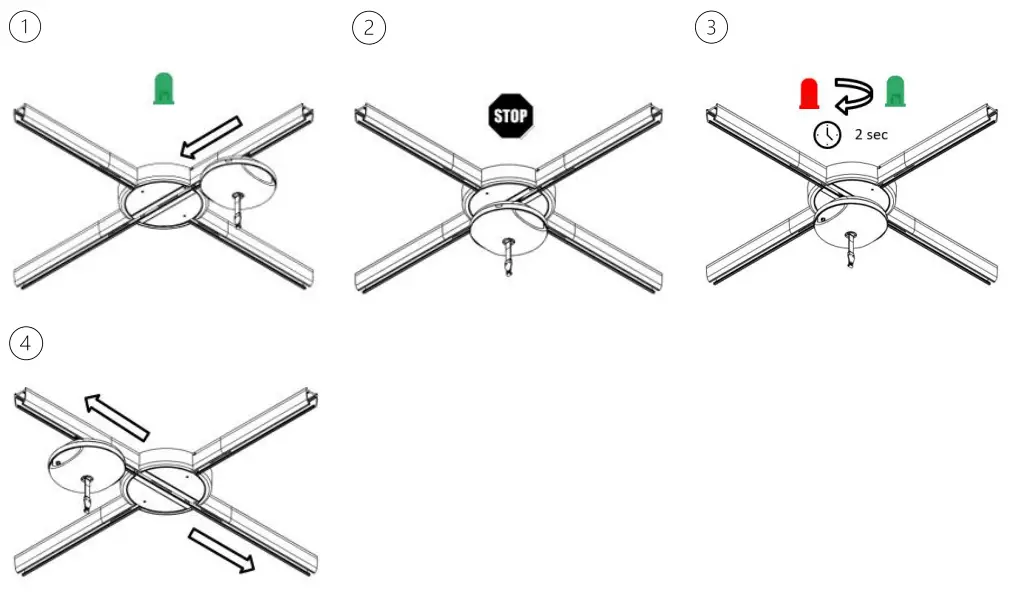 1

2

STOP

3

2 sec

4