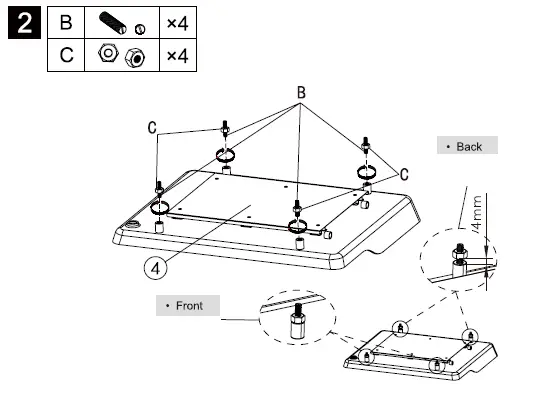 2

| B | | ×4 |
|---|---|---|
| C | | ×4 |

B

C

C

• Back

4mm

4

• Front