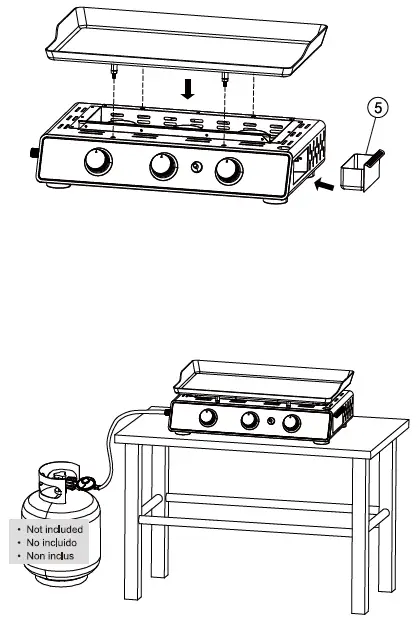 5

• Not included
• No incluido
• Non inclus