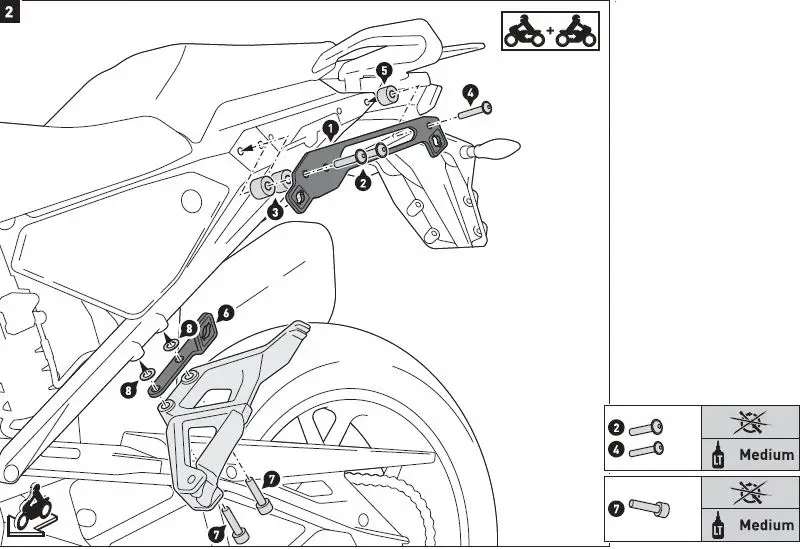 2

+

5
4
1
2
3
6
8
8
7
7

2
4
LT Medium

7
LT Medium