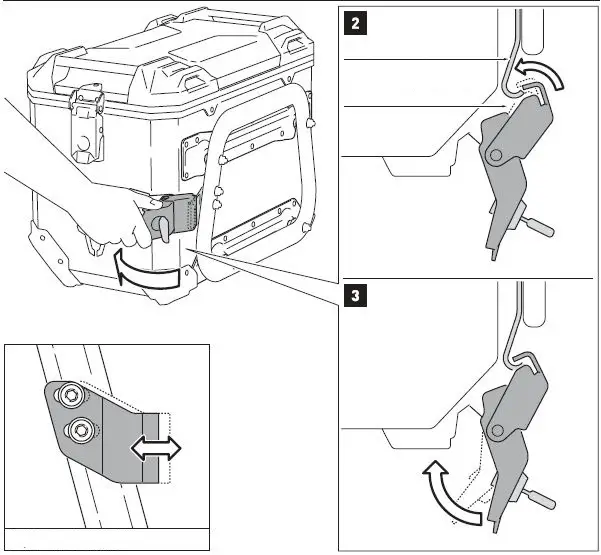 2

3