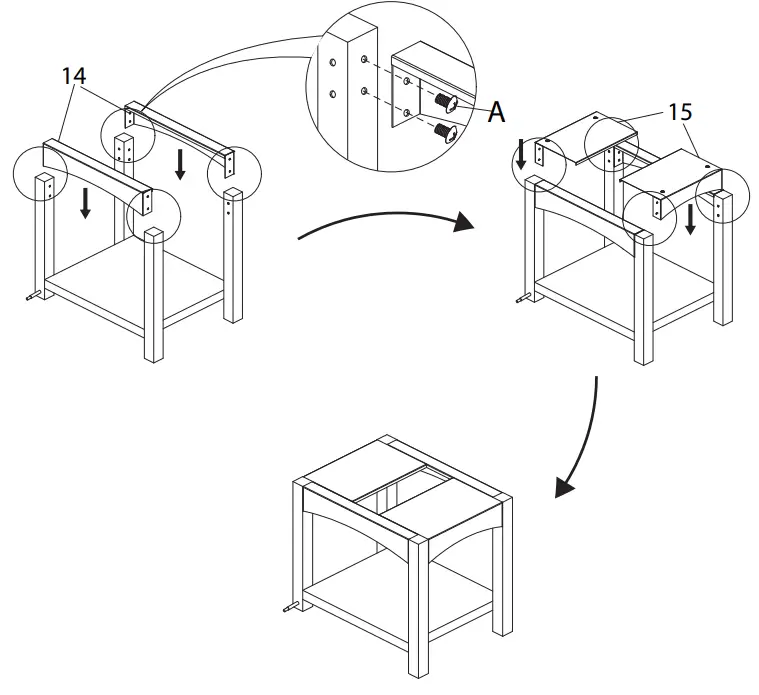 14

A

15