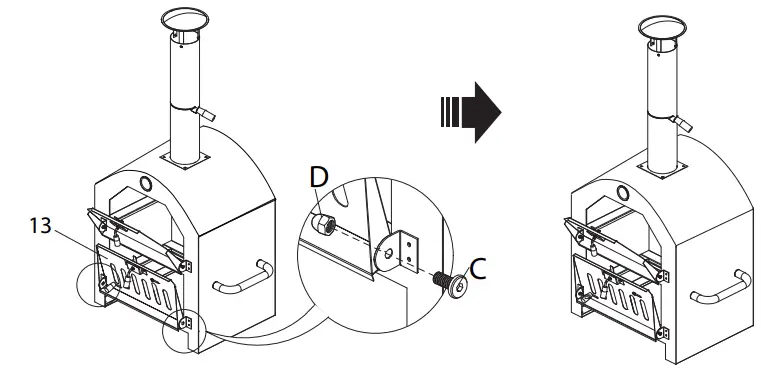 13

D

C