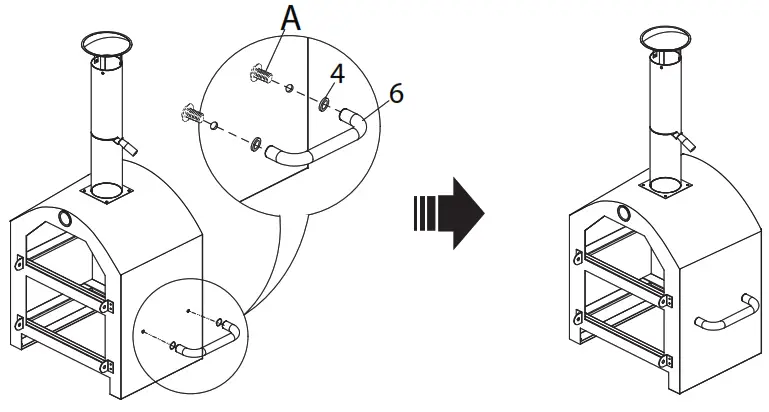 A
4
6