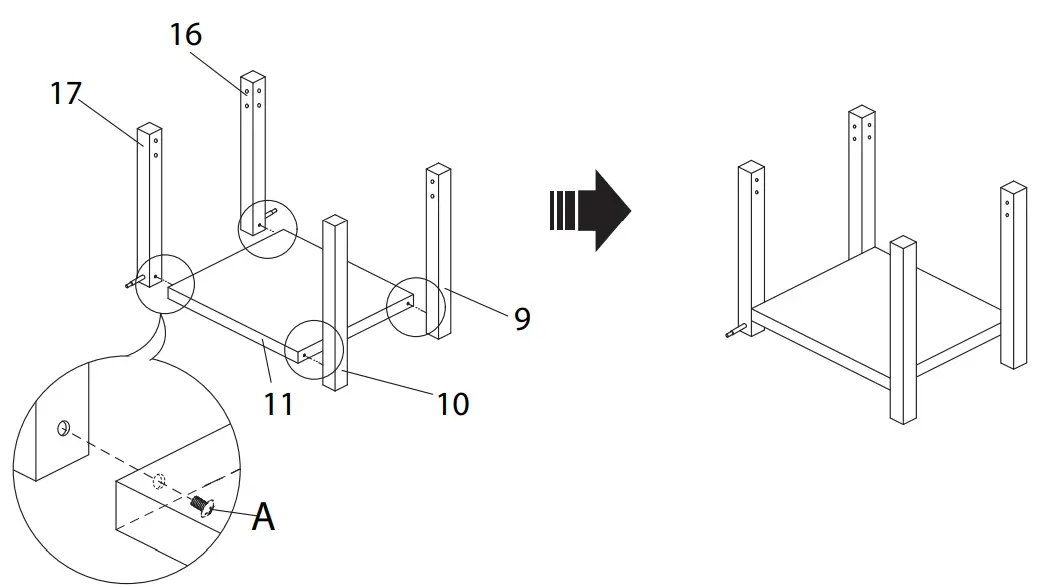 16
17
9
11
10
A