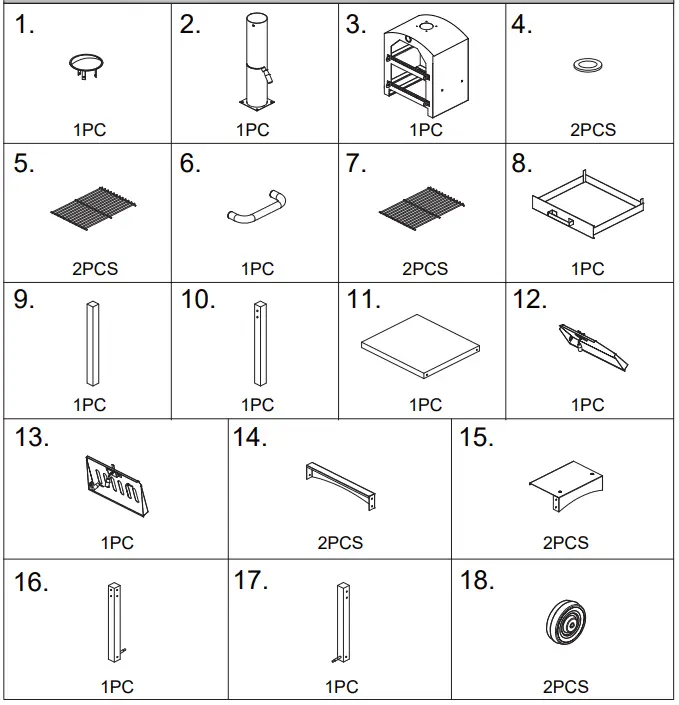 | 1. 1PC | 2. 1PC | 3. 1PC | 4. 2PCS |
|---|---|---|---|
| 5. 2PCS | 6. 1PC | 7. 2PCS | 8. 1PC |
| 9. 1PC | 10. 1PC | 11. 1PC | 12. 1PC |

| 13. 1PC | 14. 2PCS | 15. 2PCS |
|---|---|---|
| 16. 1PC | 17. 1PC | 18. 2PCS |