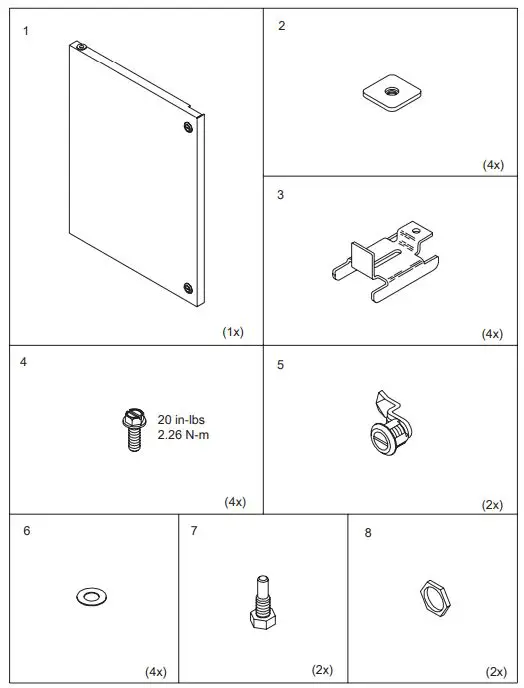 1

(1x)

2

(4x)

3

(4x)

4

20 in-lbs
2.26 N-m

(4x)

5

(2x)

6

(4x)

7

(2x)

8

(2x)