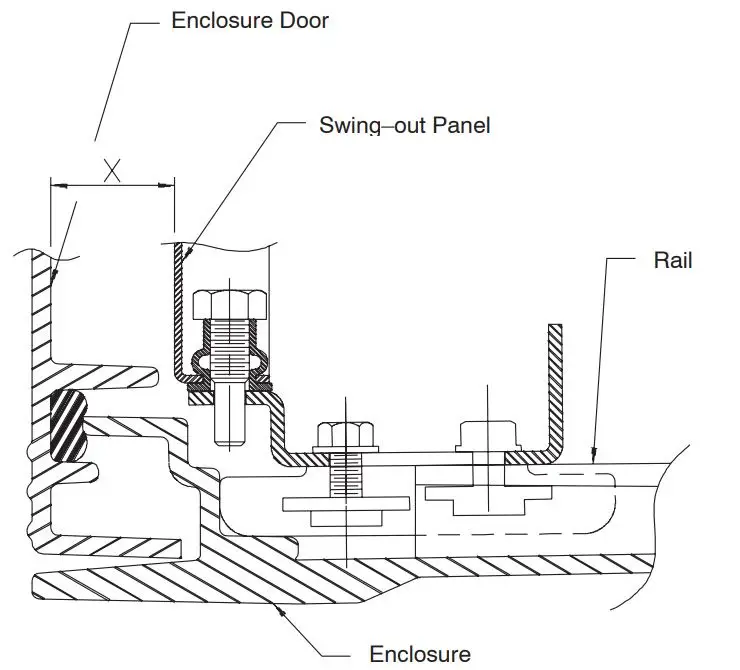 Enclosure Door

Swing–out Panel

X

Rail

Enclosure