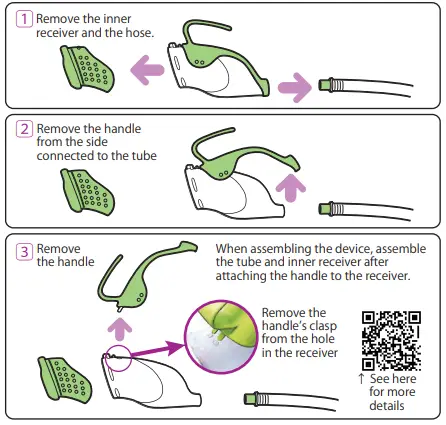 1 Remove the inner receiver and the hose.

2 Remove the handle from the side connected to the tube

3 Remove the handle

When assembling the device, assemble the tube and inner receiver after attaching the handle to the receiver.

Remove the handle's clasp from the hole in the receiver

↑ See here for more details