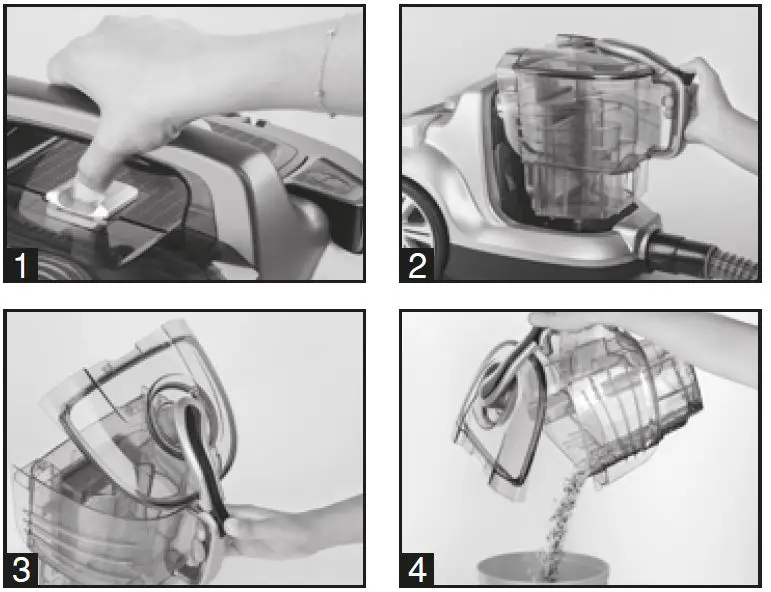 1

2

3

4