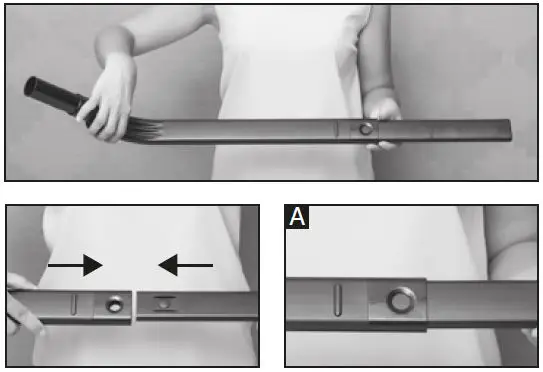 A