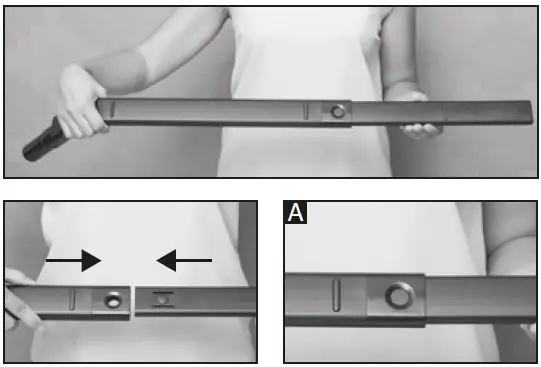 A