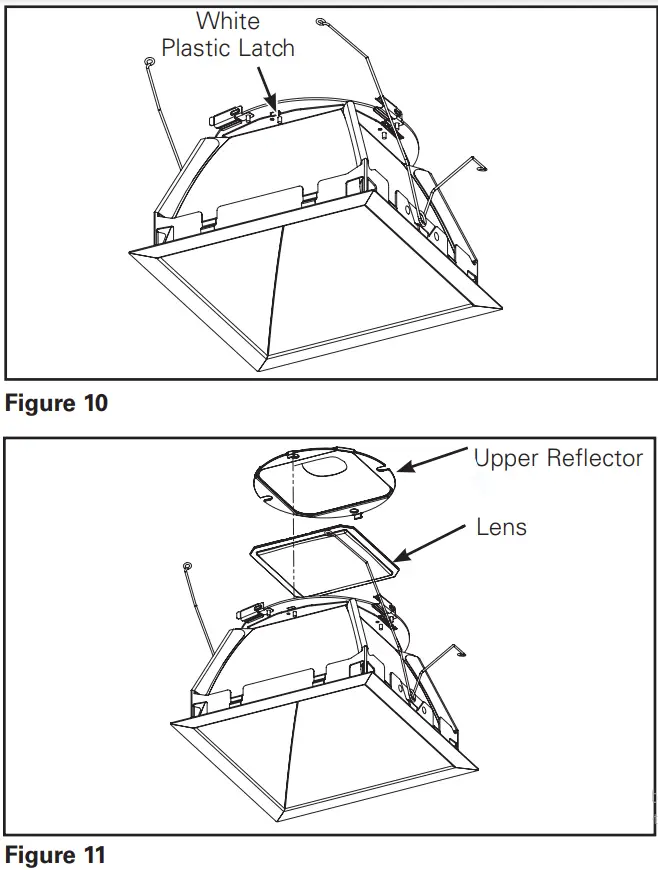 White Plastic Latch

Figure 10

Upper Reflector

Lens

Figure 11