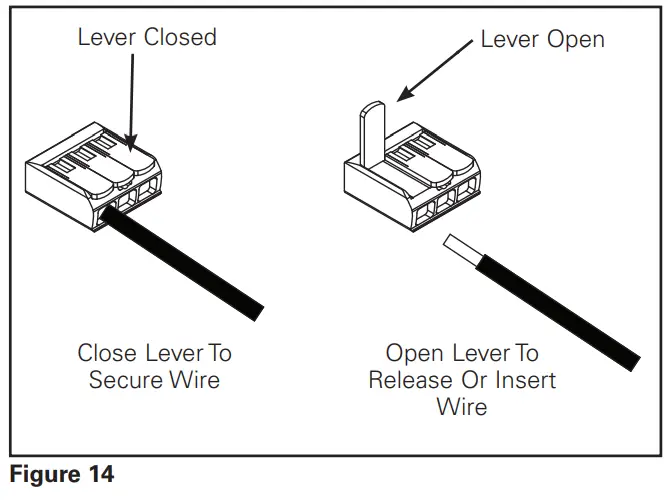 Lever Closed

Lever Open

Close Lever To Secure Wire

Open Lever To Release Or Insert Wire

Figure 14