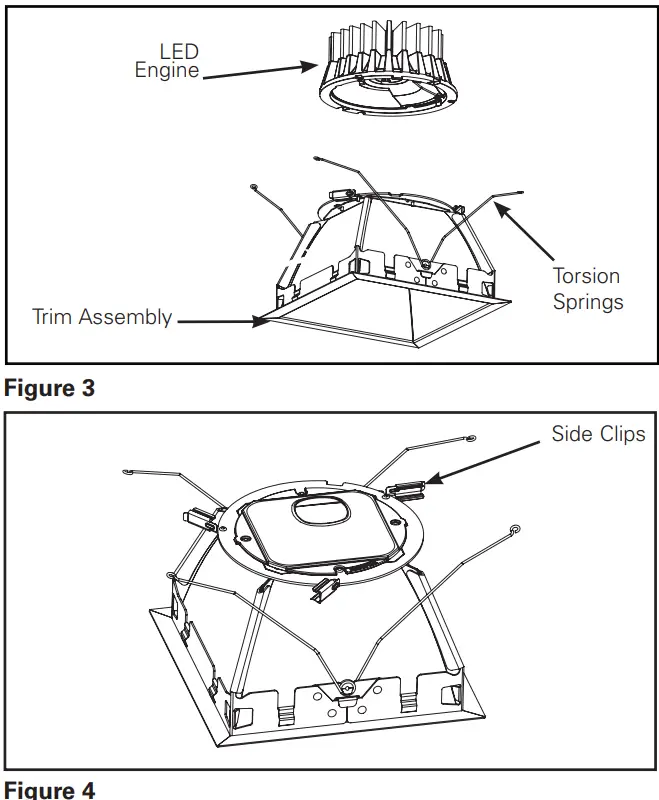 LED Engine

Torsion Springs

Trim Assembly

Figure 3

Side Clips

Figure 4