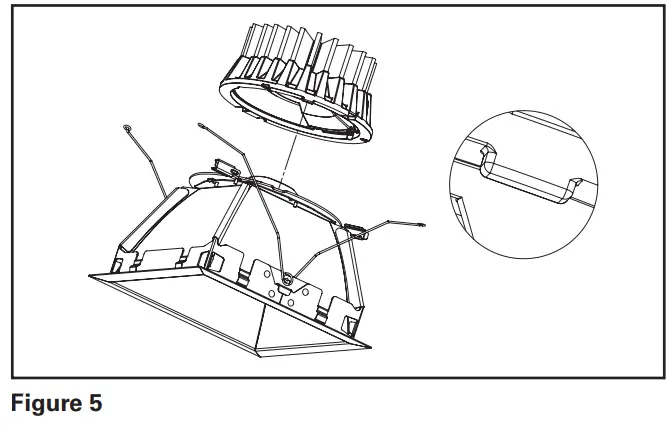 Figure 5