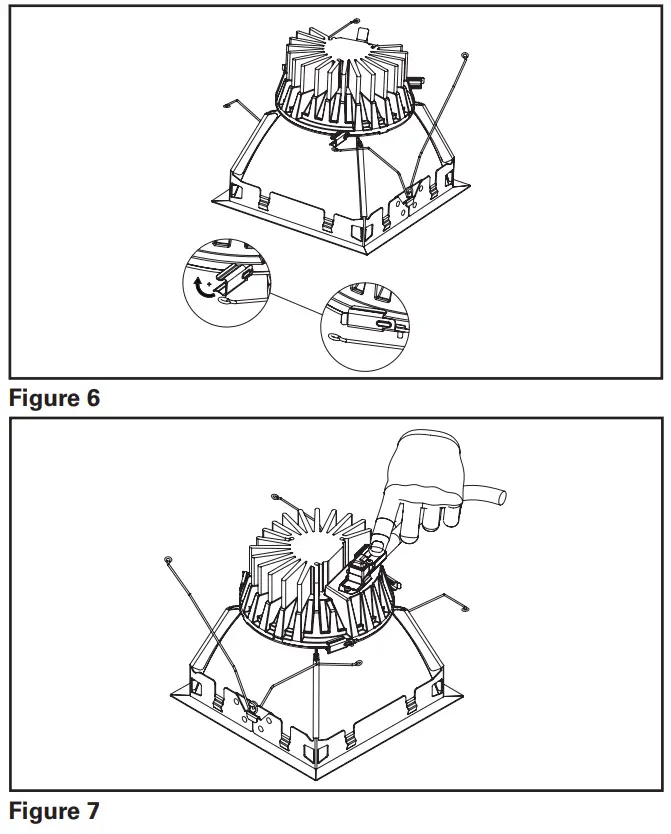 Figure 6

Figure 7