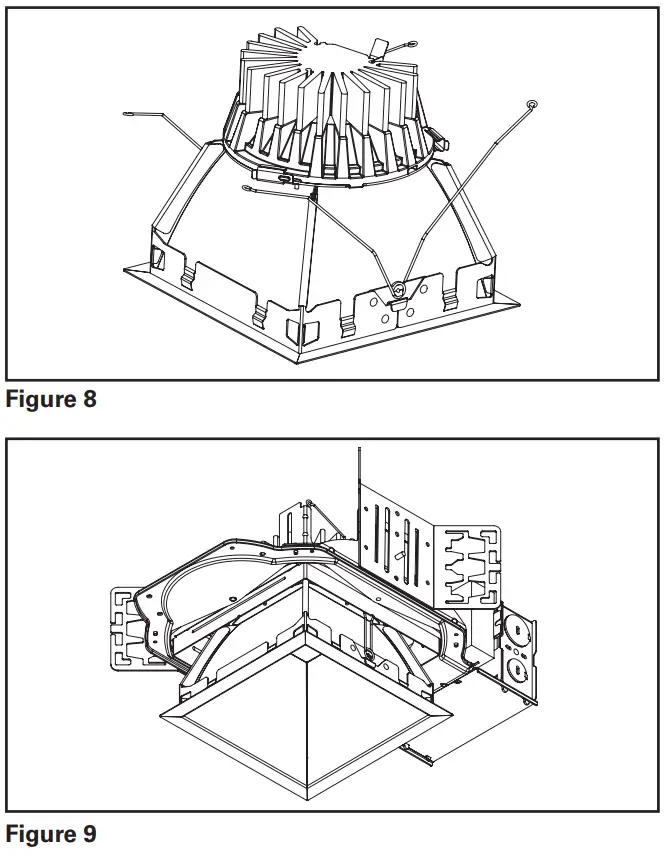 Figure 8

Figure 9