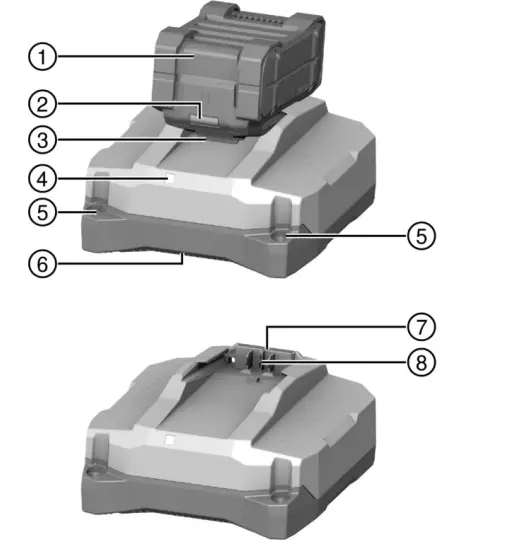 1
2
3
4
5
5
6
7
8