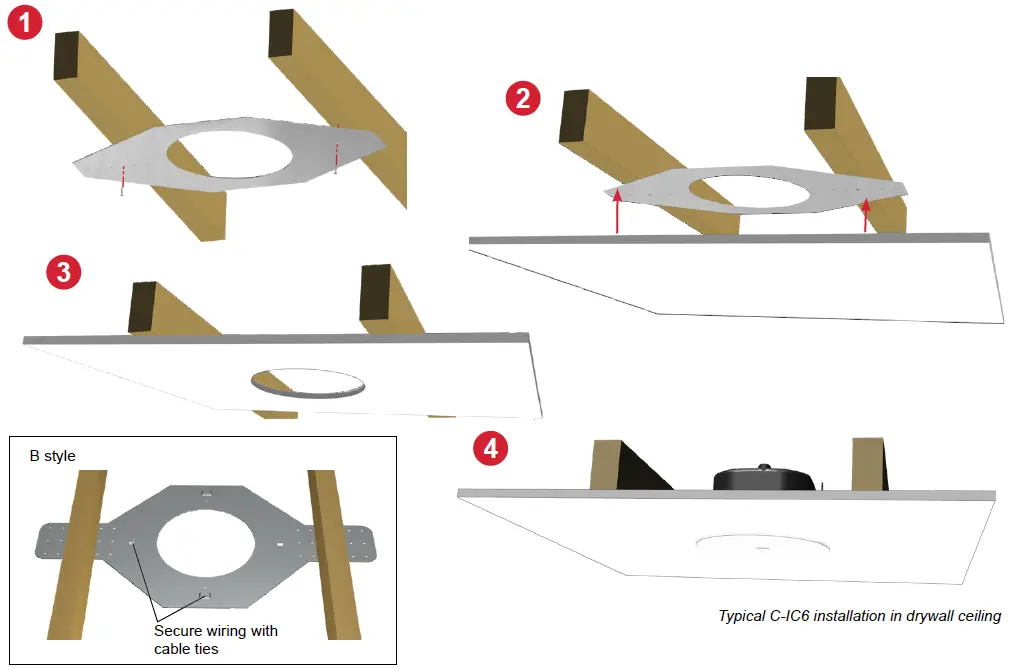 1

2

3

B style

Secure wiring with cable ties

4

Typical C-IC6 installation in drywall ceiling