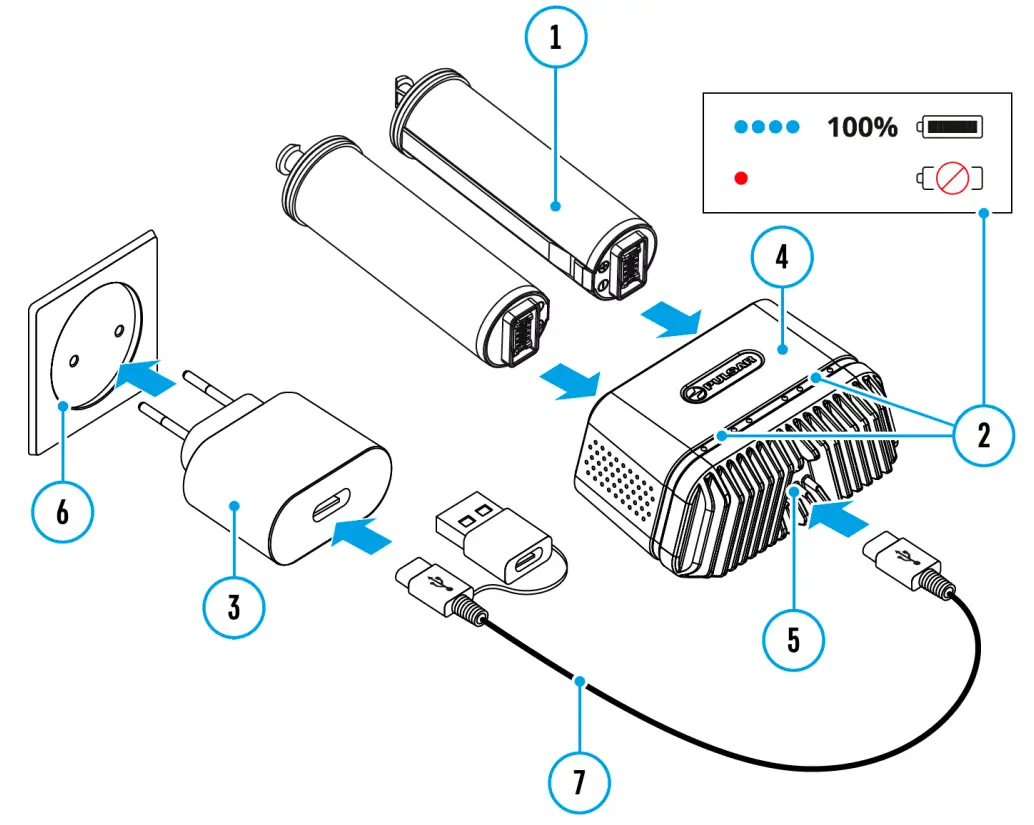 1

100%

4

PULSAR

2

6

3

5

7