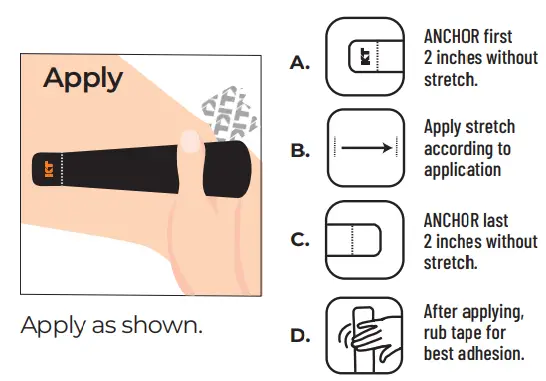 Apply

KT

Apply as shown.

A. KT ANCHOR first 2 inches without stretch.

B. Apply stretch according to application

C. ANCHOR last 2 inches without stretch.

D. After applying, rub tape for best adhesion.