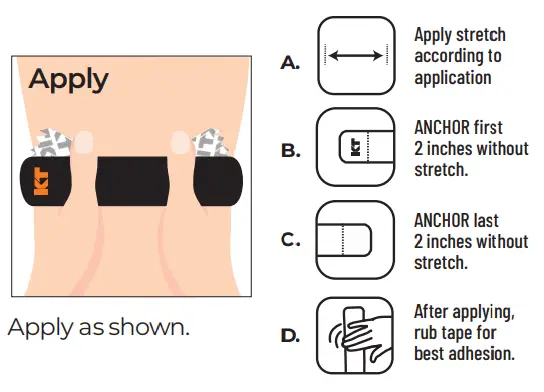 Apply

KT

Apply as shown.

A. Apply stretch according to application

B. KT ANCHOR first 2 inches without stretch.

C. ANCHOR last 2 inches without stretch.

D. After applying, rub tape for best adhesion.