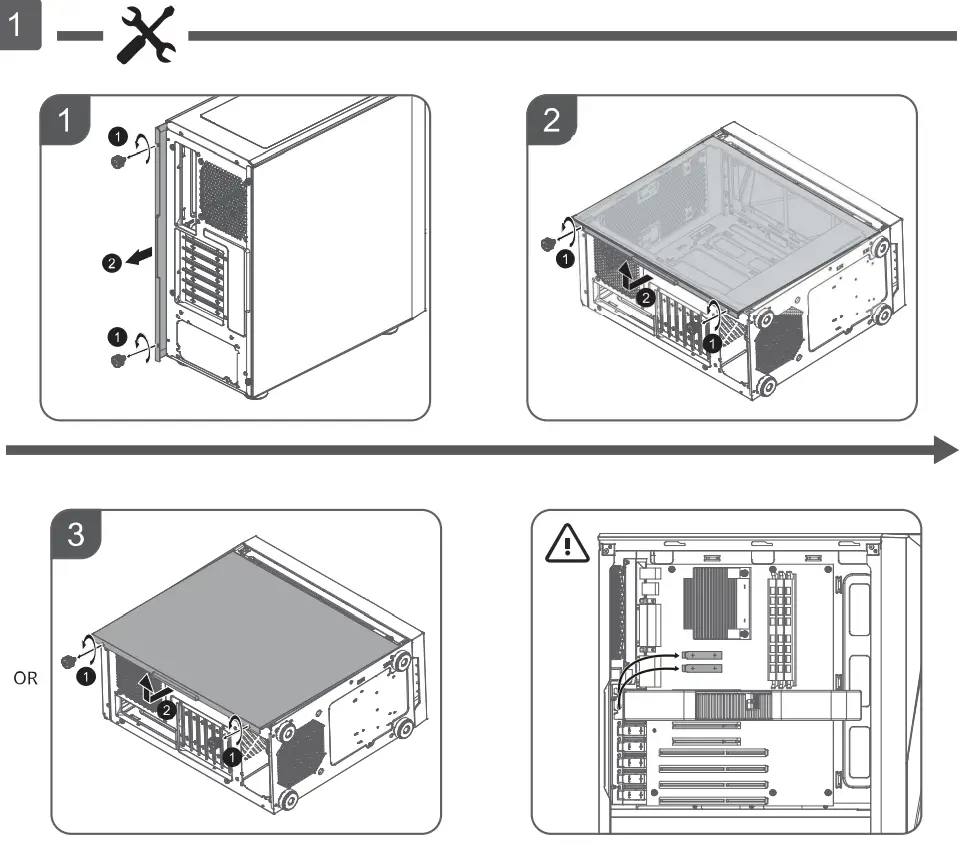 1

1

1

2

1

2

1

2

1

3

OR

1

2

1