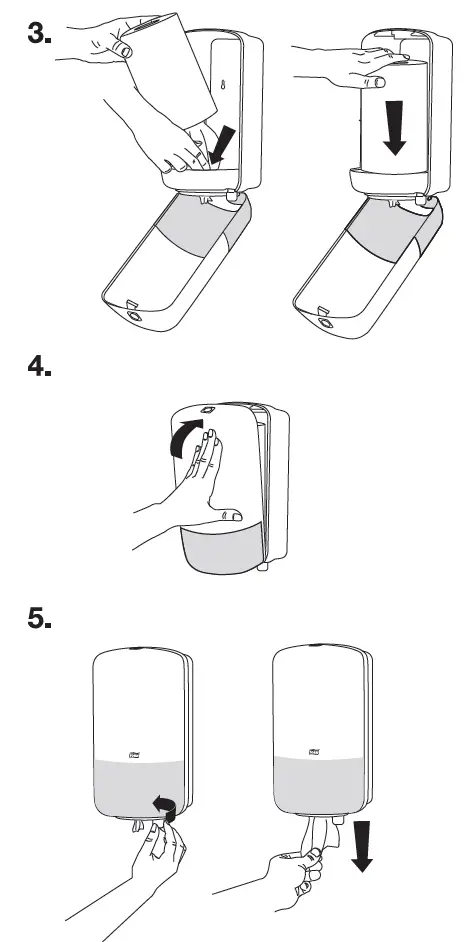 3.

4.

5.