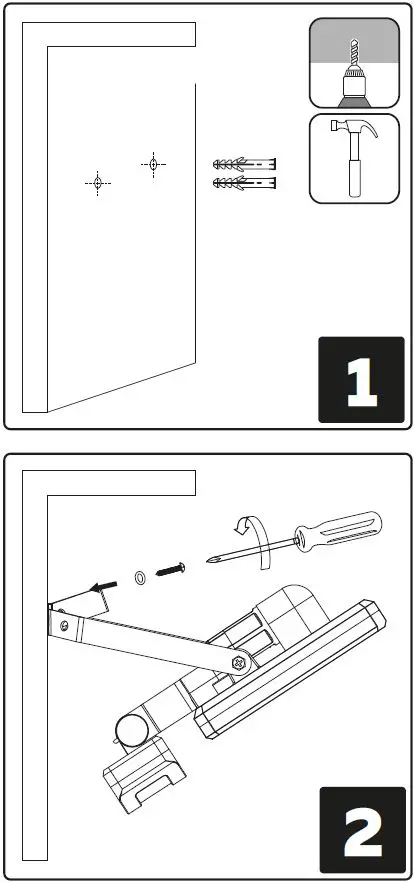 1

2