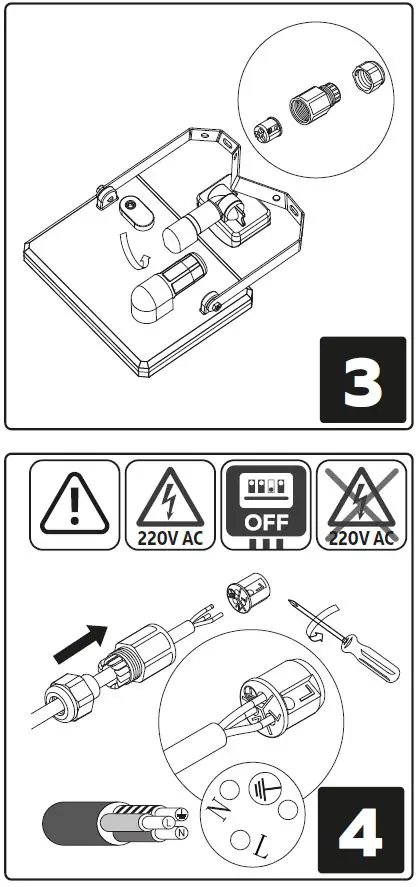 3

220V AC

OFF

220V AC

L
N

N
L

4