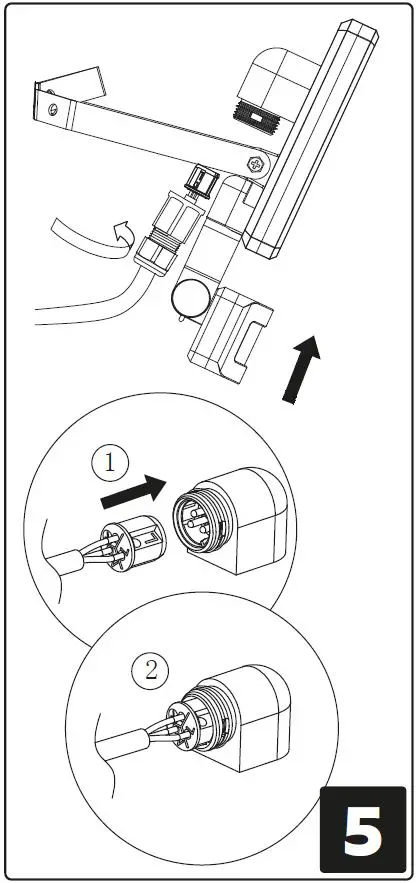 1

2

5