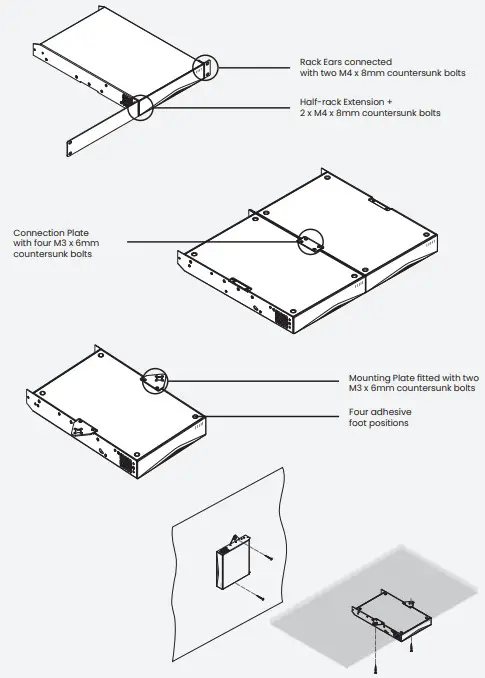 Rack Ears connected
with two M4 x 8mm countersunk bolts

Half-rack Extension +
2 x M4 x 8mm countersunk bolts

Connection Plate
with four M3 x 6mm
countersunk bolts

Mounting Plate fitted with two
M3 x 6mm countersunk bolts

Four adhesive
foot positions