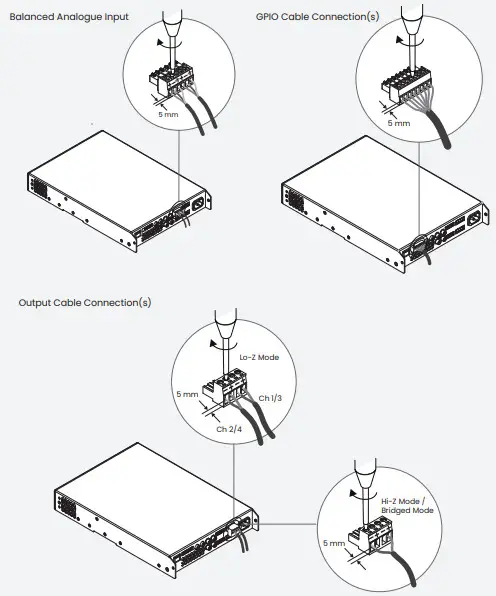 Balanced Analogue Input

5 mm

GPIO Cable Connection(s)

5 mm

Output Cable Connection(s)

Lo-Z Mode

5 mm

Ch 1/3

Ch 2/4

Hi-Z Mode / Bridged Mode

5 mm