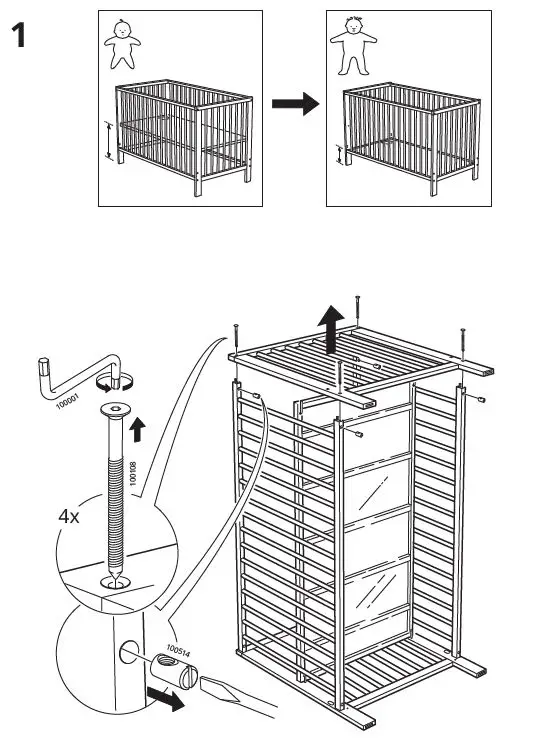 1

100001

100108

4x

100514