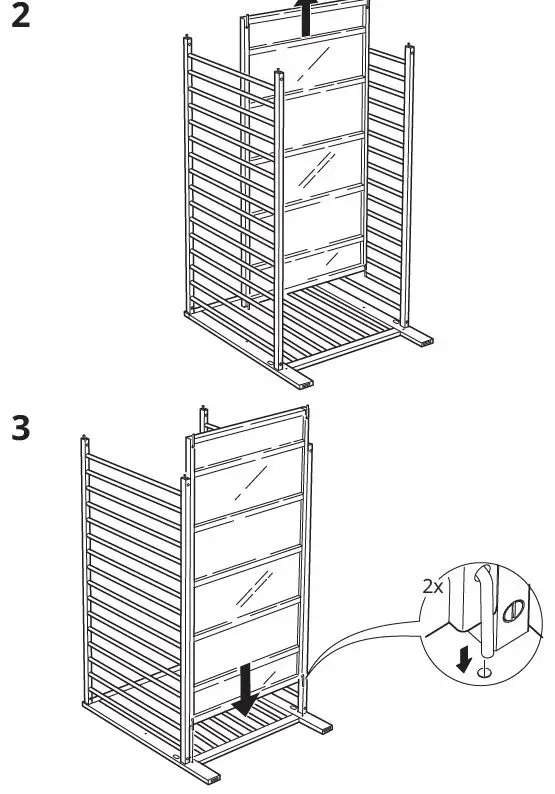 2

3

2x