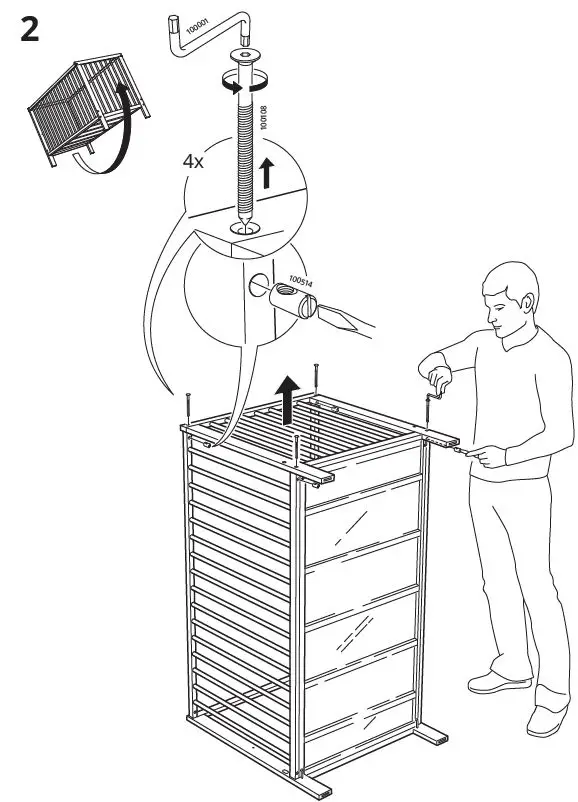 2

100001

100108

4x

100514