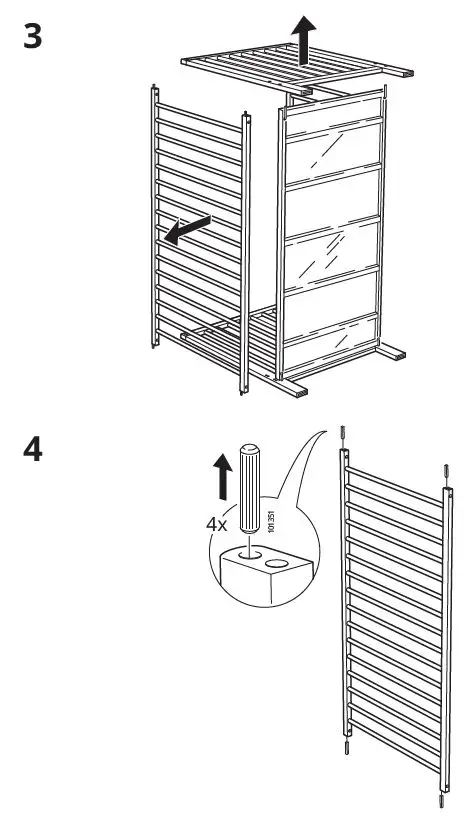 3

4

4x

101351