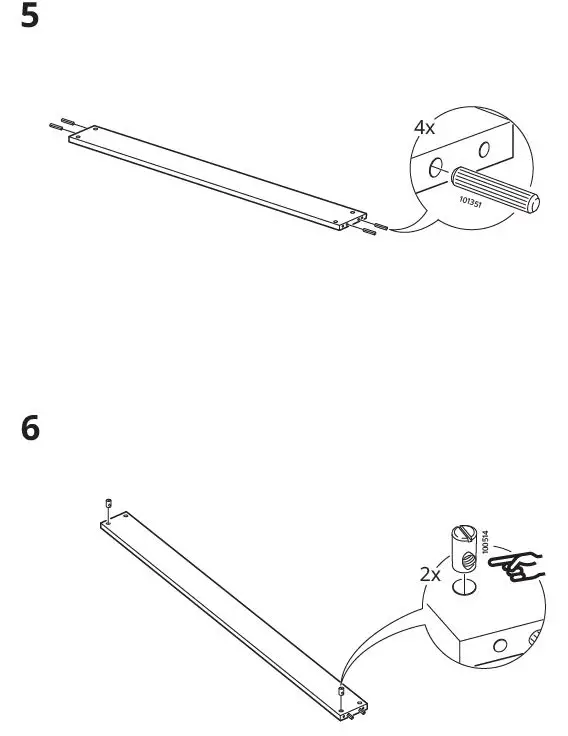 5

4x

101351

6

2x

100514