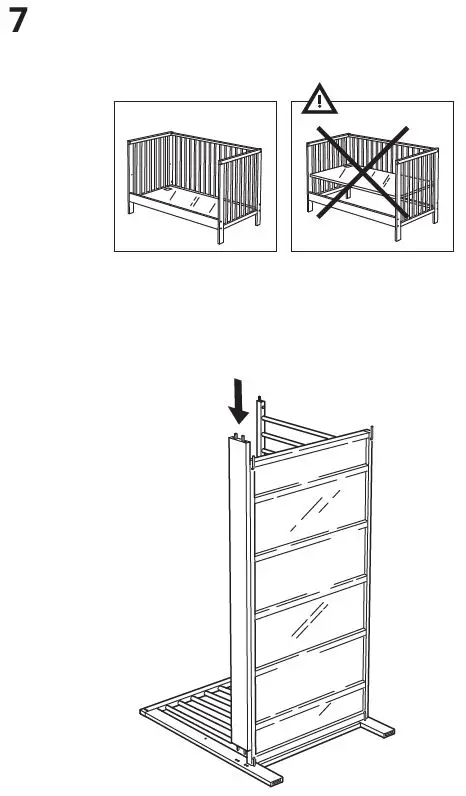 7