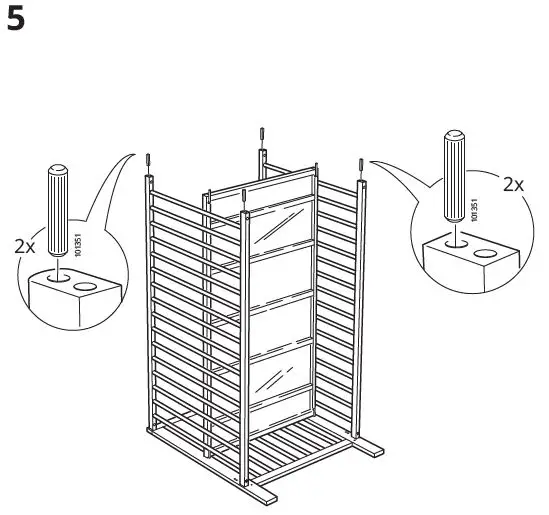 5

2x

101351

2x

101351