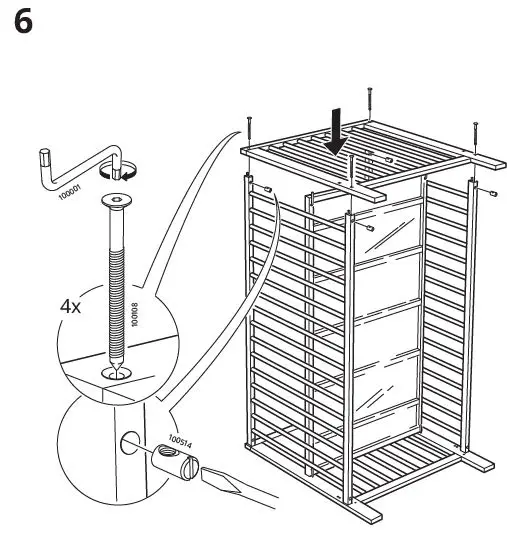 6

100001

4x

100108

100514