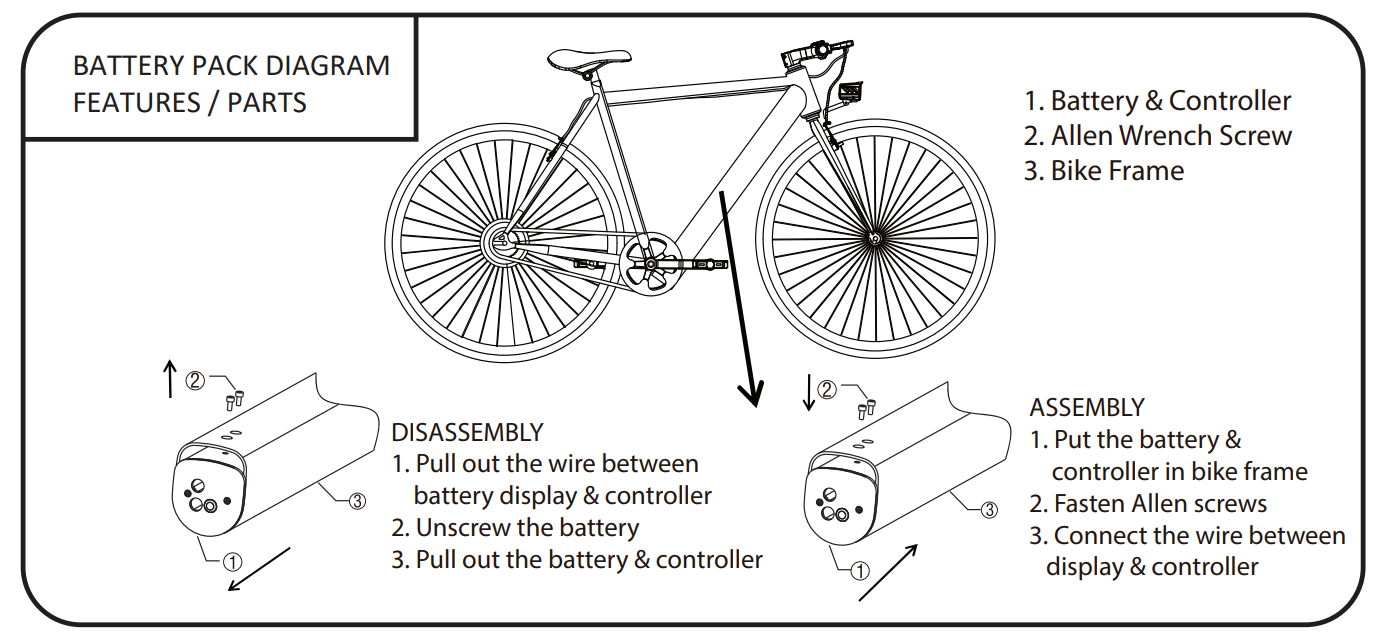 BATTERY PACK DIAGRAM
FEATURES / PARTS

1. Battery & Controller
2. Allen Wrench Screw
3. Bike Frame

②

③

①

DISASSEMBLY
1. Pull out the wire between battery display & controller
2. Unscrew the battery
3. Pull out the battery & controller

②

③

①

ASSEMBLY
1. Put the battery & controller in bike frame
2. Fasten Allen screws
3. Connect the wire between display & controller