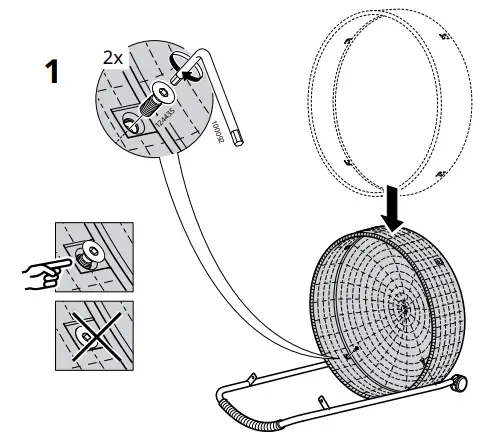 1

2x

124435

100092