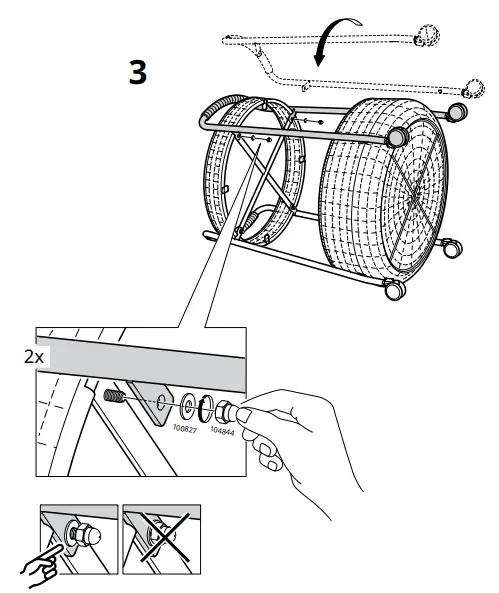 3

2x

100827

104844