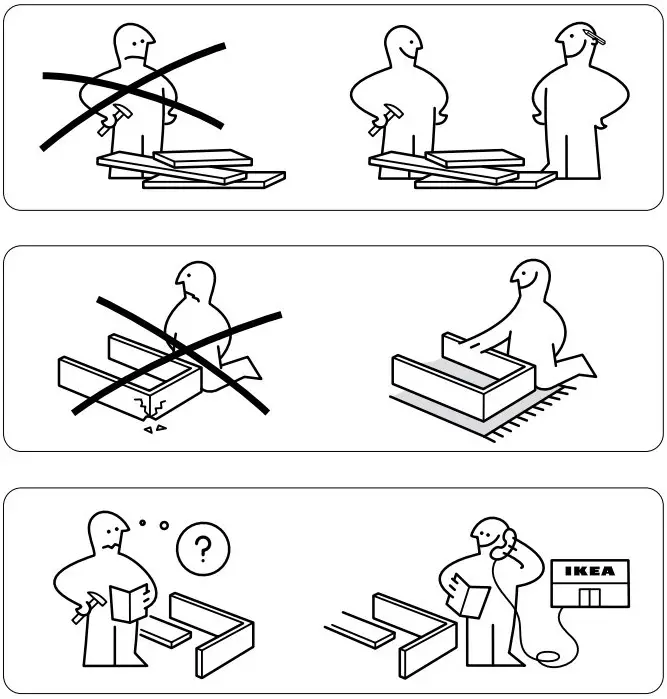 ?

IKEA