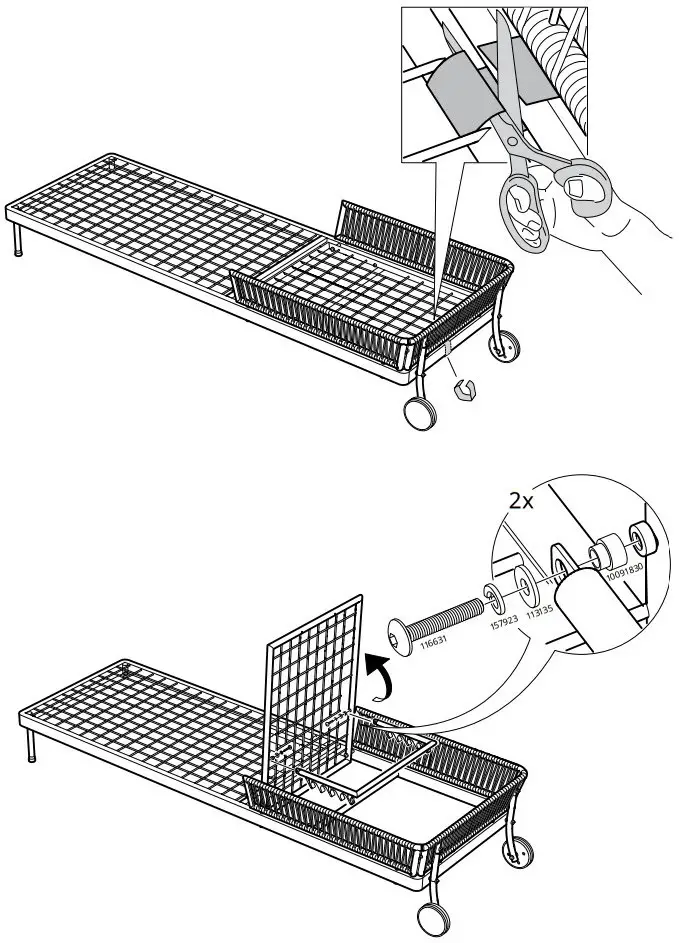 2x

116631

157923

113135

10091830