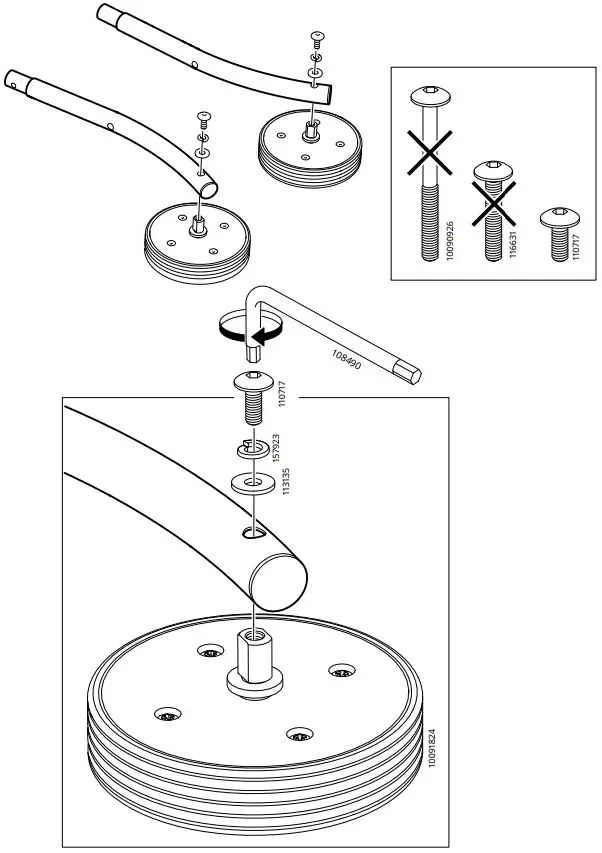 10090926
116631
110717
108490
110717
157923
113135
10091824