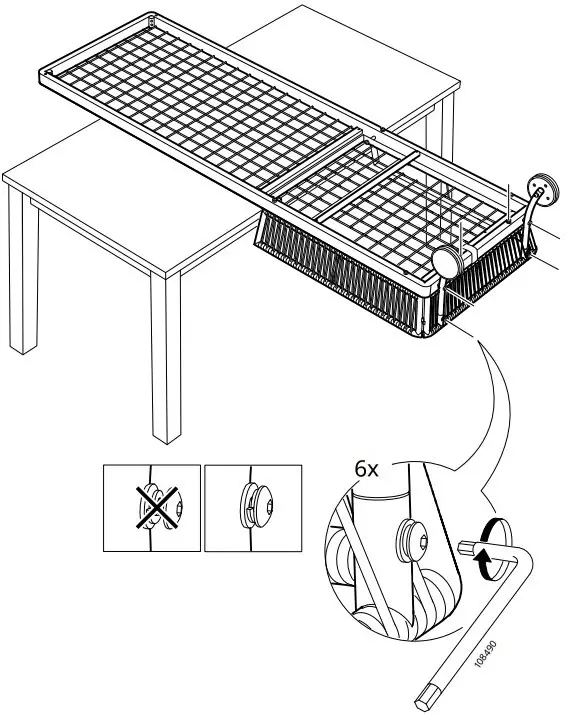 6x

108490